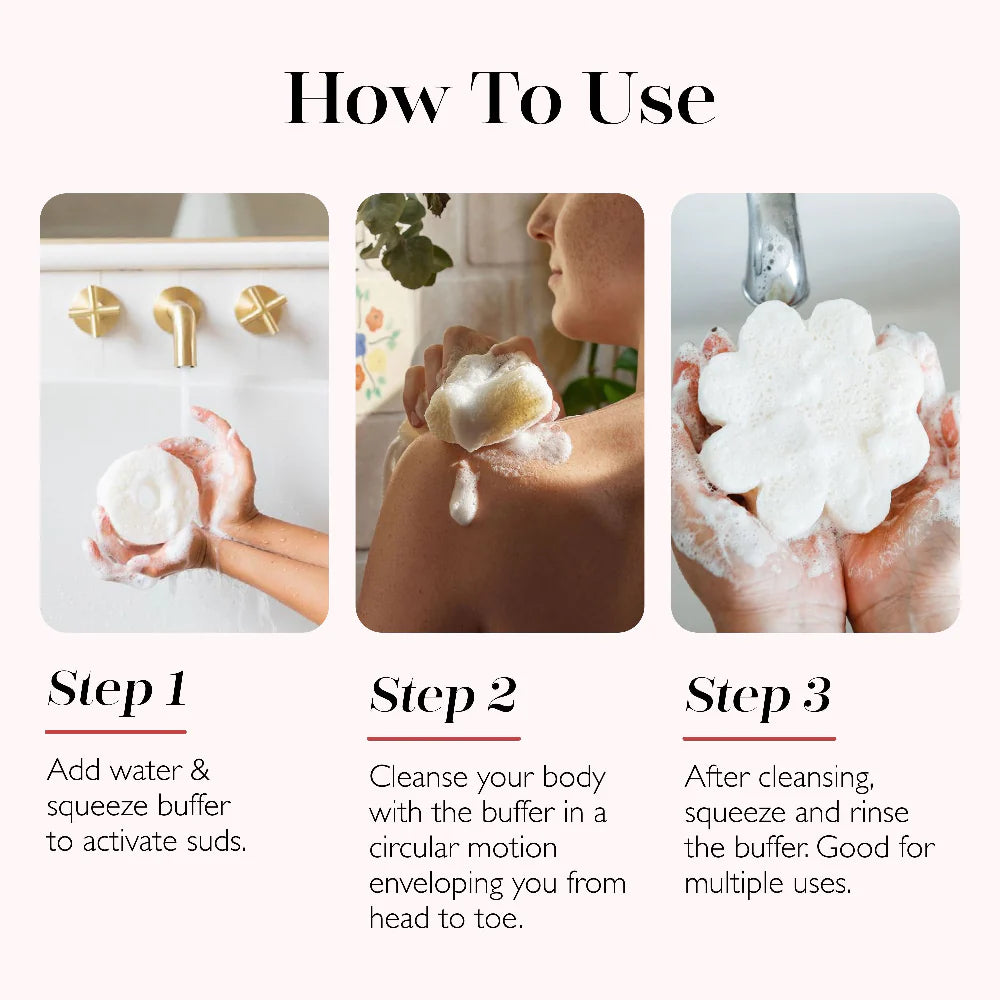 How To Use

Step 1

Add water & squeeze buffer to activate suds.

Step 2

Cleanse your body with the buffer in a circular motion enveloping you from head to toe.

Step 3

After cleansing, squeeze and rinse the buffer. Good for multiple uses.